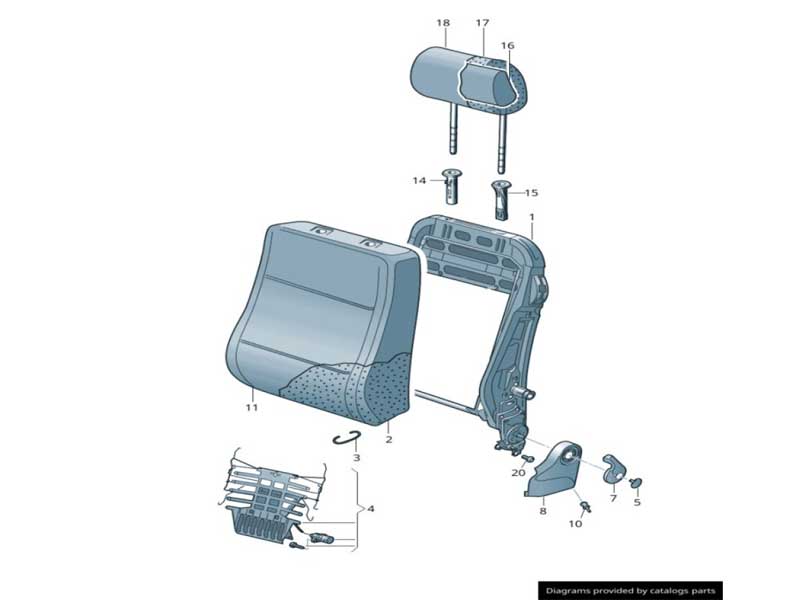 18
17
16
14
15
1
11
2
3
4
20
8
10
7
5
Diagrams provided by catalogs parts