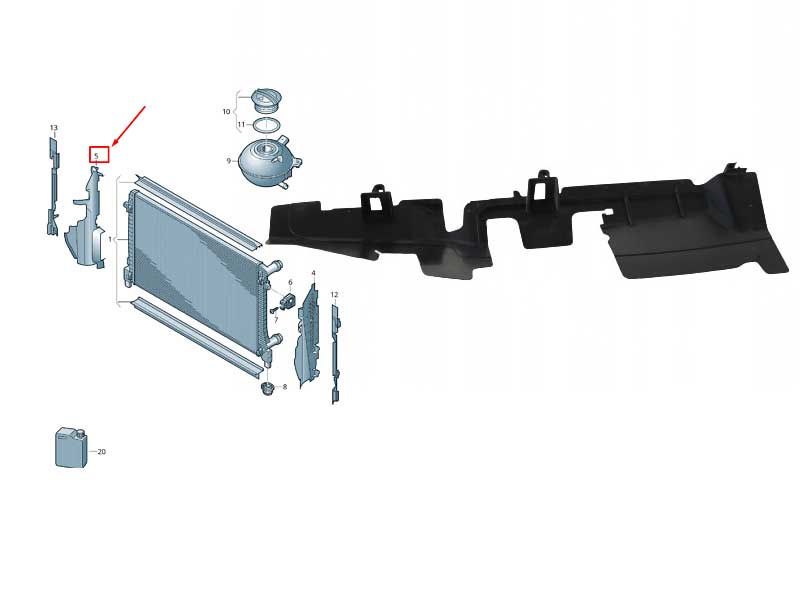 13
5
10
11
9
1
6
7
4
12
8
20